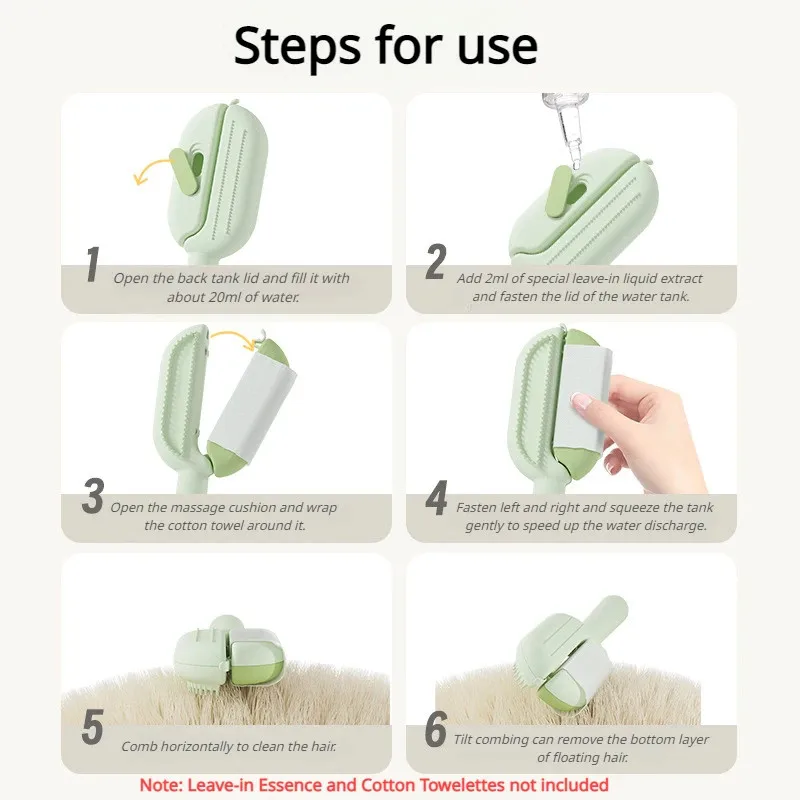 Steps for use

1 Open the back tank lid and fill it with about 20ml of water.

2 Add 2ml of special leave-in liquid extract and fasten the lid of the water tank.

3 Open the massage cushion and wrap the cotton towel around it.

4 Fasten left and right and squeeze the tank gently to speed up the water discharge.

5 Comb horizontally to clean the hair.

6 Tilt combing can remove the bottom layer of floating hair.

Note: Leave-in Essence and Cotton Towelettes not included